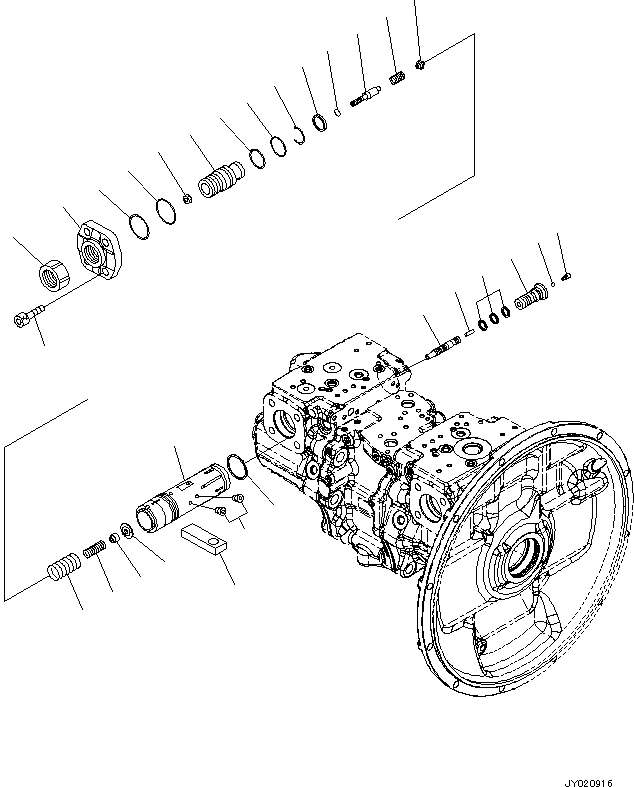 JY020916