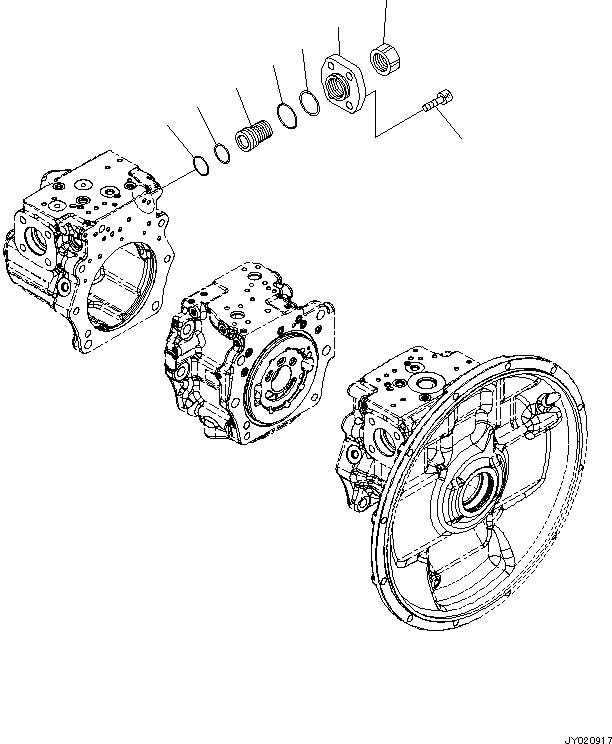 JY020917