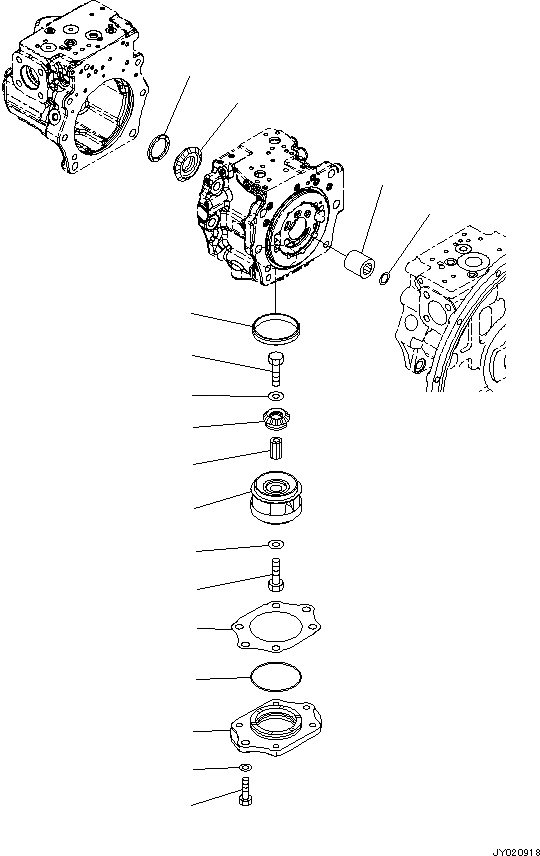 JY020918