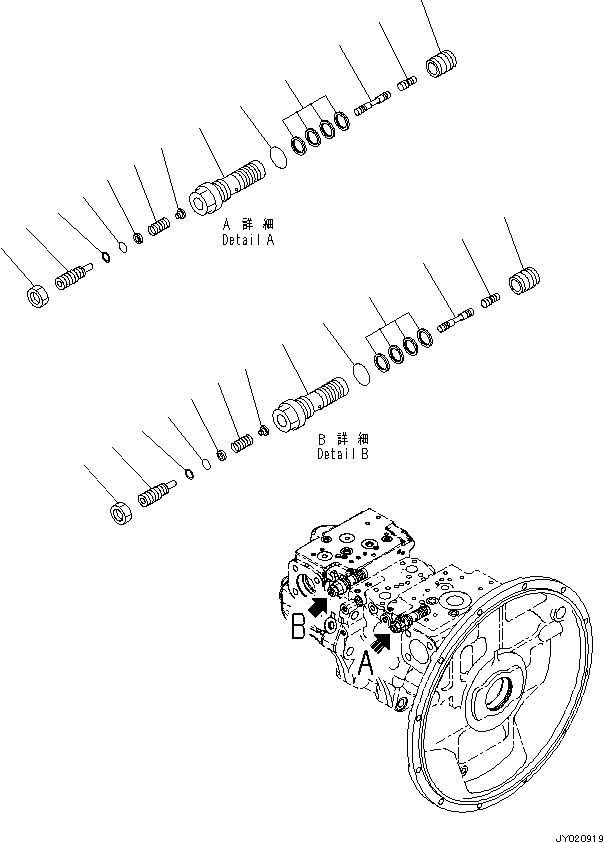 A 詳 細
Detail A

B 詳 細
Detail B

B

A

JY020919