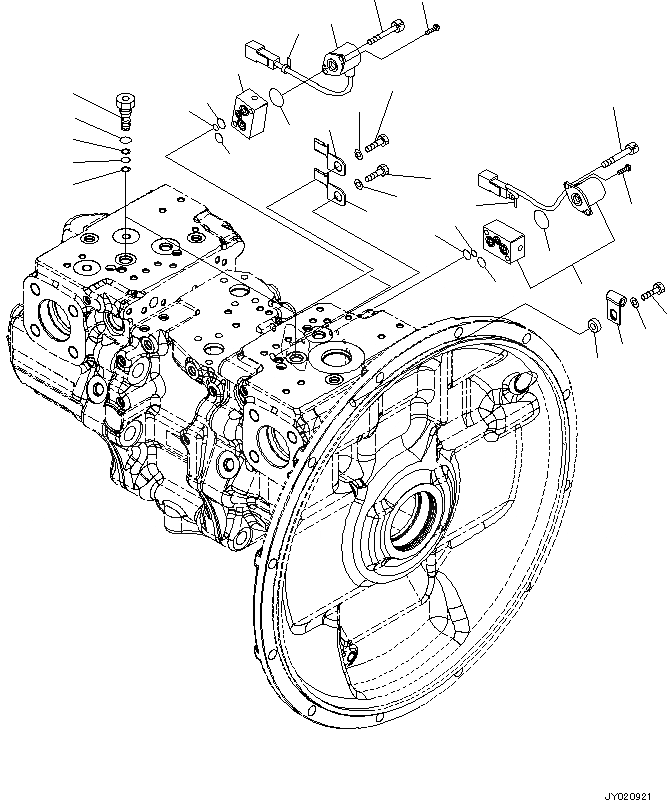 JY020921