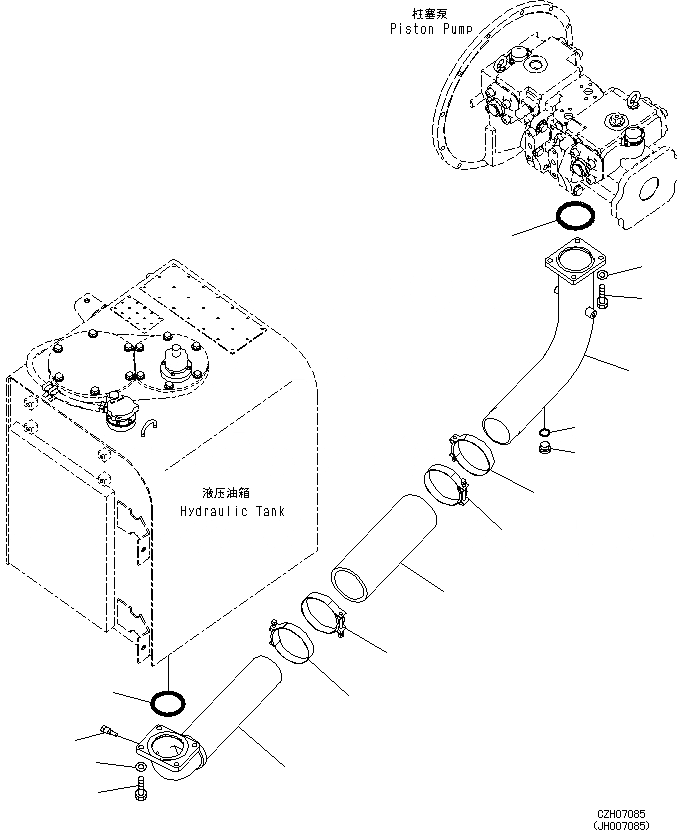 柱塞泵
Piston Pump

液压油箱
Hydraulic Tank

CZH07085
(JH007085)