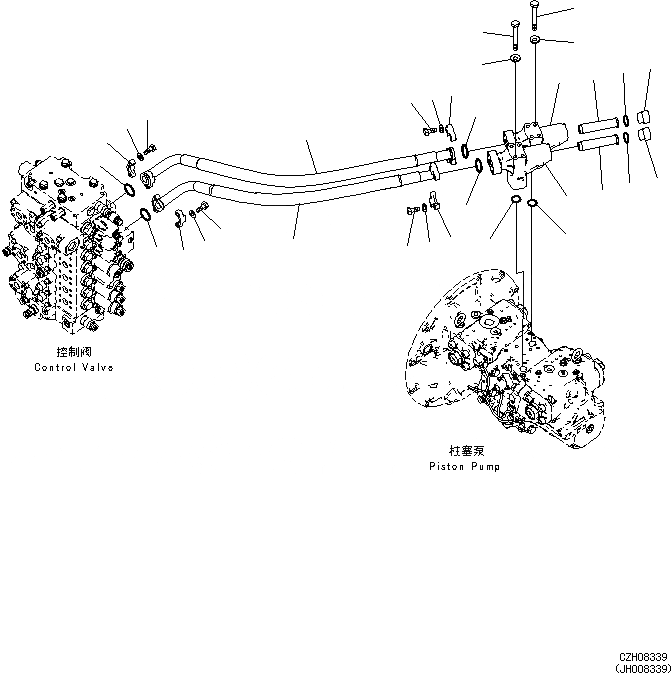 控制阀
Control Valve

柱塞泵
Piston Pump

CZH08339
(JH008339)