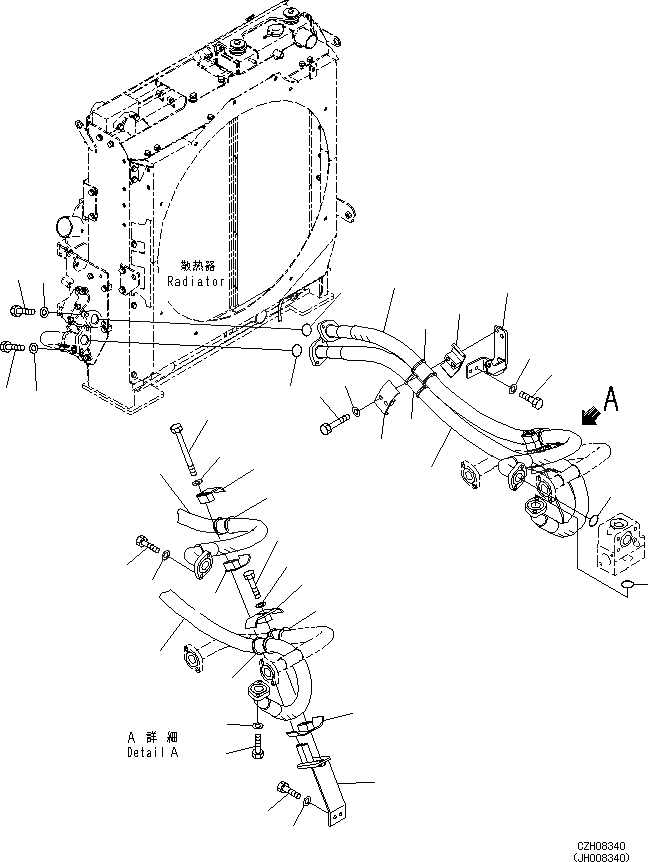 散热器
Radiator

A

A 詳 細
Detail A

CZH08340
(JH008340)