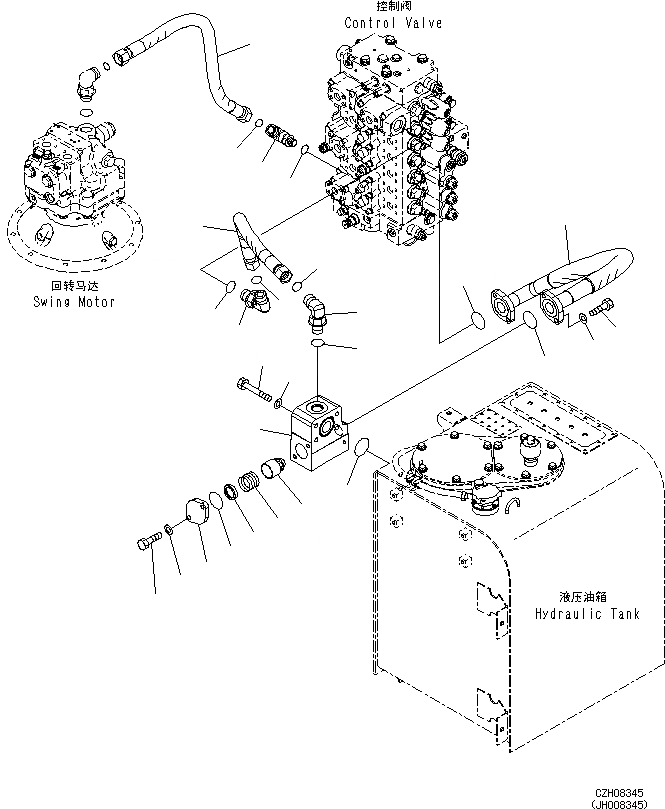 控制阀
Control Valve

回转马达
Swing Motor

液压油箱
Hydraulic Tank

CZH08345
(JH008345)