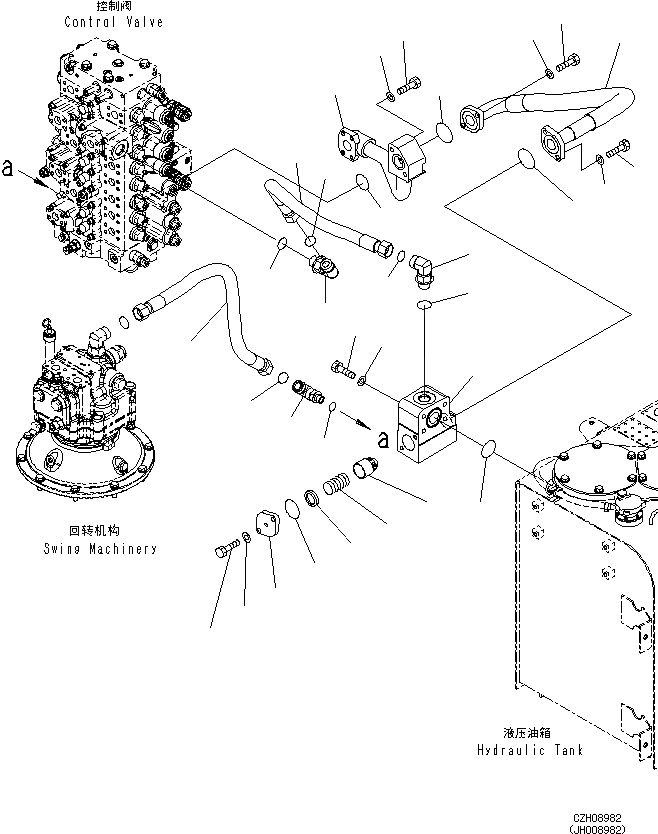 控制阀
Control Valve

a

a

回转机构
Swing Machinery

液压油箱
Hydraulic Tank

CZH08982
(JH008982)