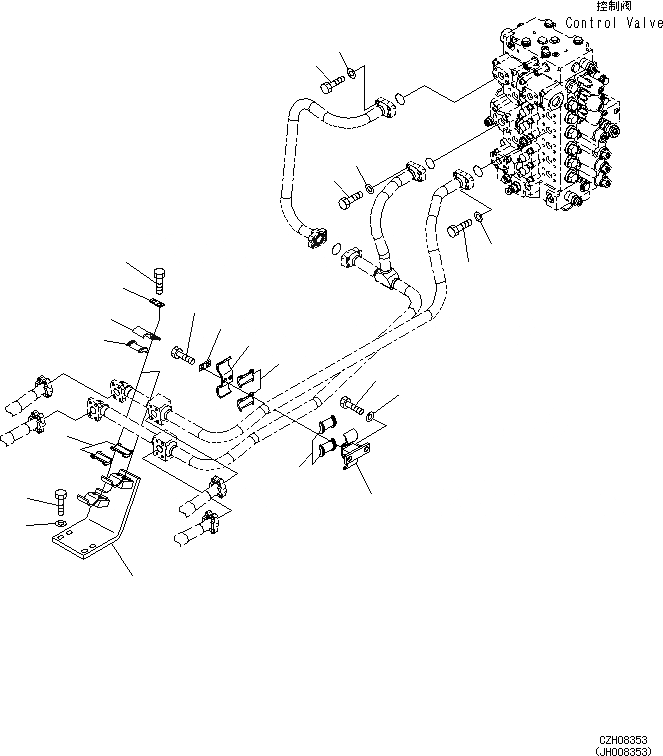 控制阀
Control Valve

CZH08353
(JH008353)