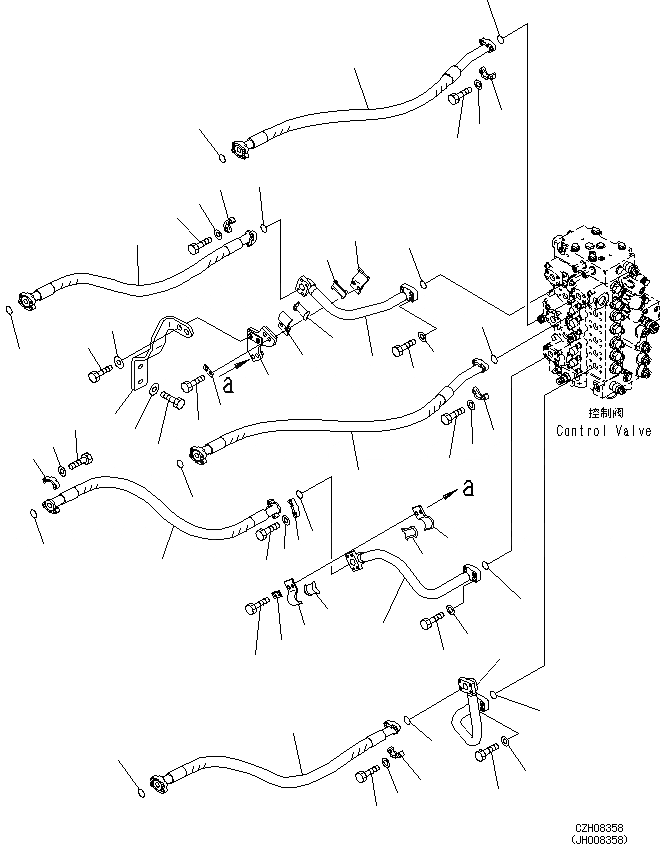 a
控制阀
Control Valve
a
CZH08358
(JH008358)