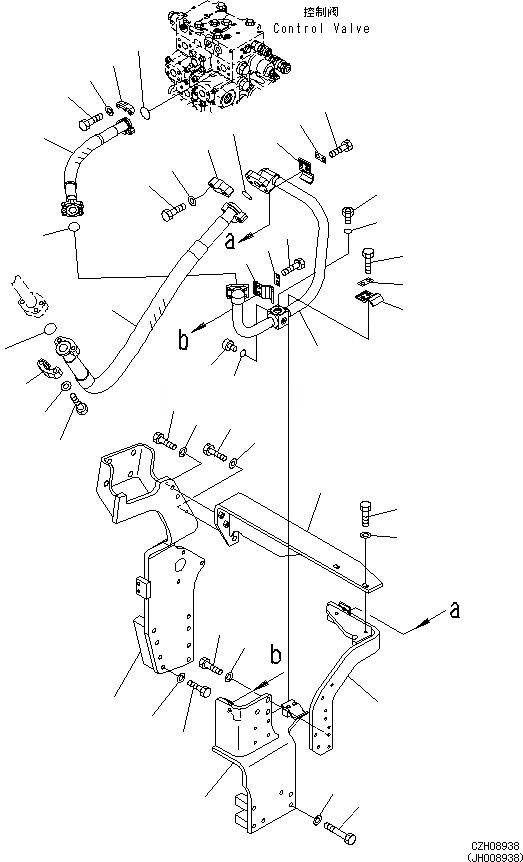 控制阀
Control Valve

a

b

a

b

CZH08938
(JH008938)