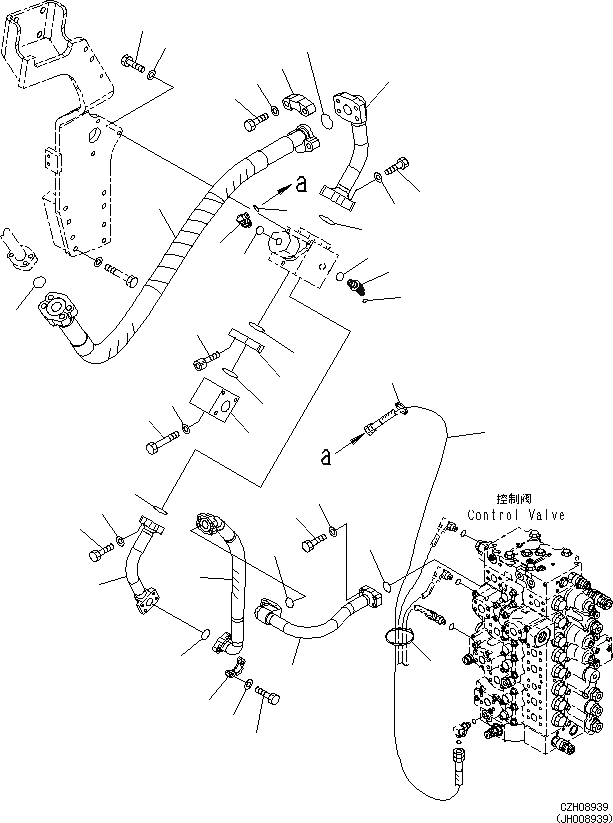 a

a

控制阀
Control Valve

CZH08939
(JH008939)