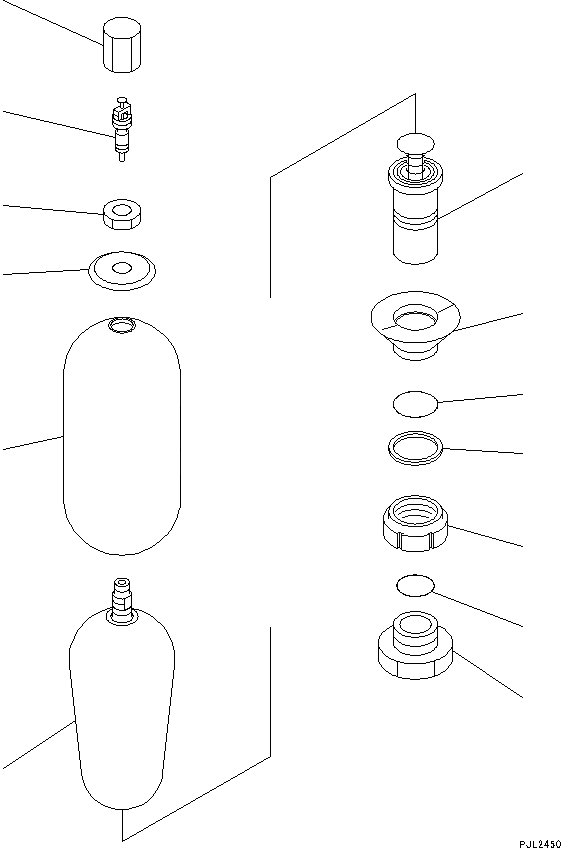 PJL2450