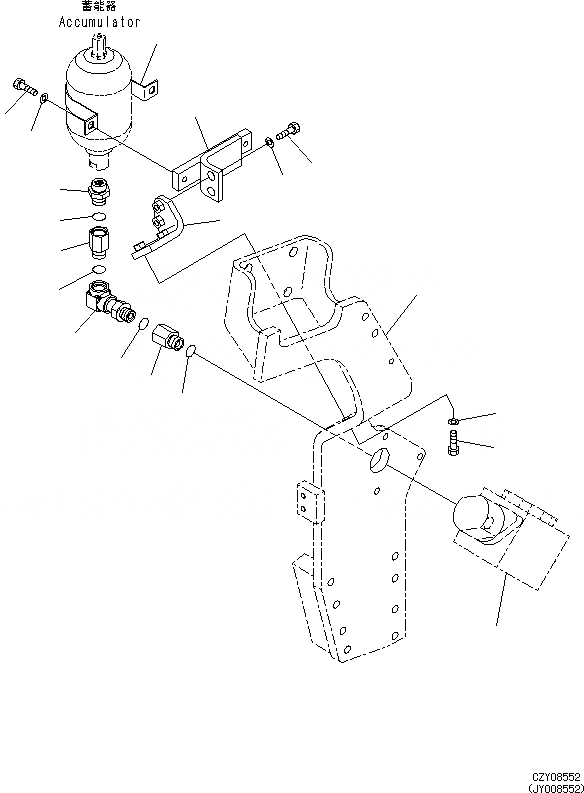 蓄能器
Accumulator

CZY08552
(JY008552)