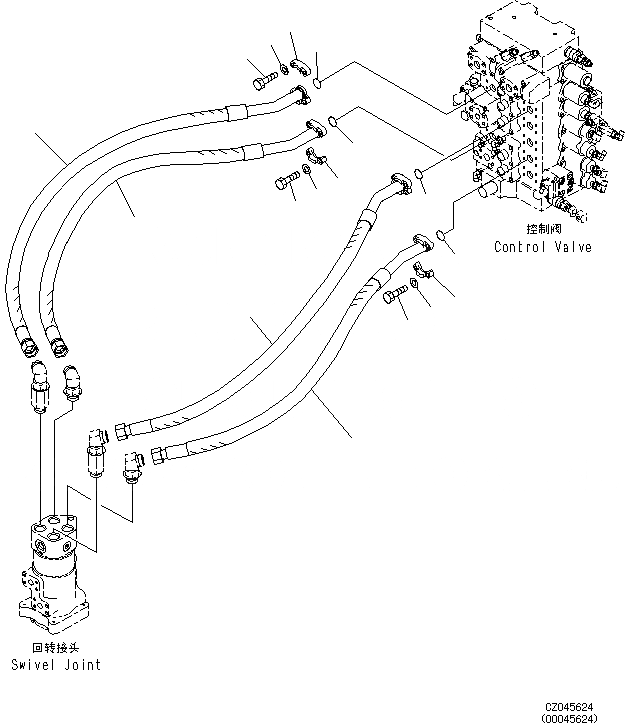 控制阀
Control Valve

回转接头
Swivel Joint

CZ045624
(00045624)