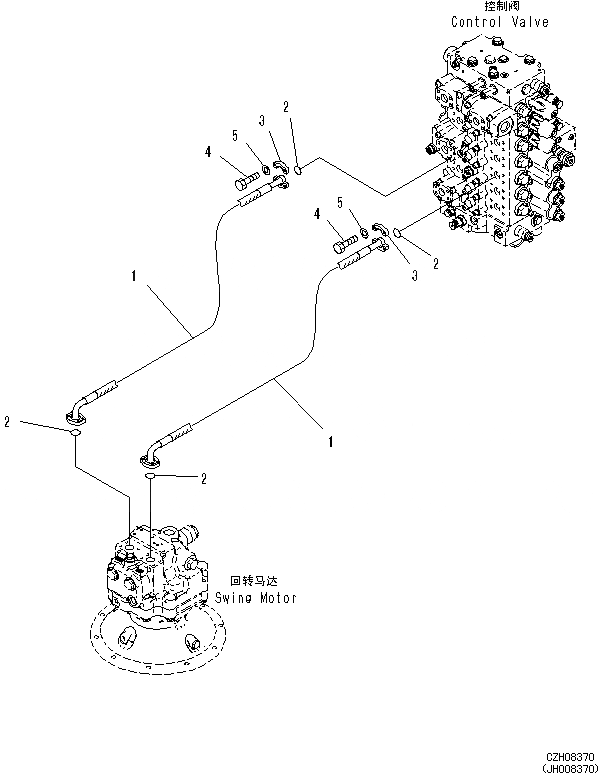 控制阀
Control Valve

2
3
5
4

4
5
3
2

1

1

2

2

回转马达
Swing Motor

CZH08370
(JH008370)