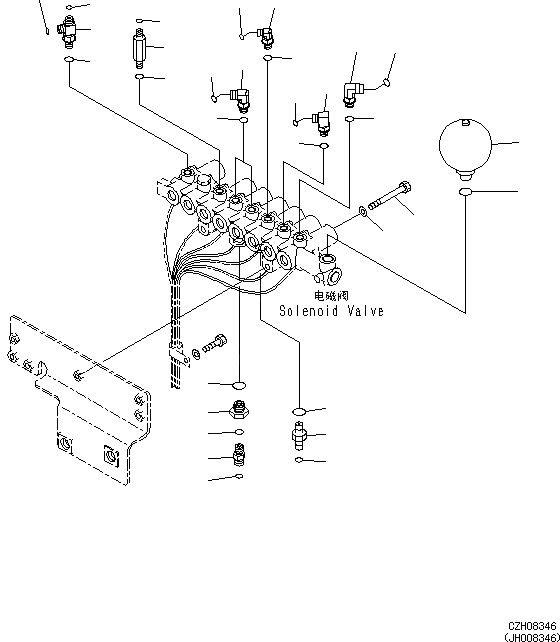 电磁阀
Solenoid Valve

CZH08346
(JH008346)