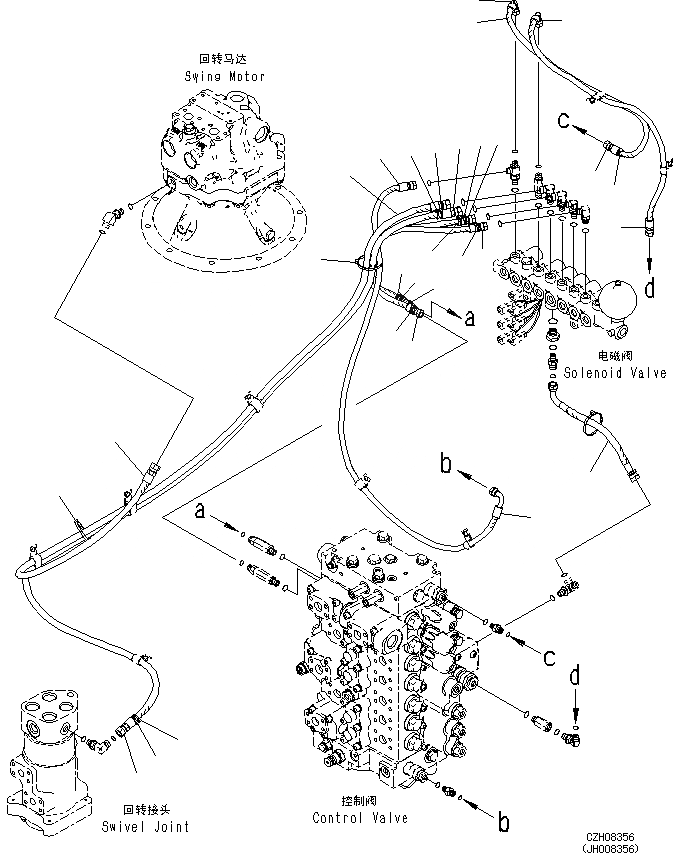 回转马达
Swing Motor

c

d

a

电磁阀
Solenoid Valve

b

a

c

d

回转接头
Swivel Joint

控制阀
Control Valve

b

CZH08356
(JH008356)