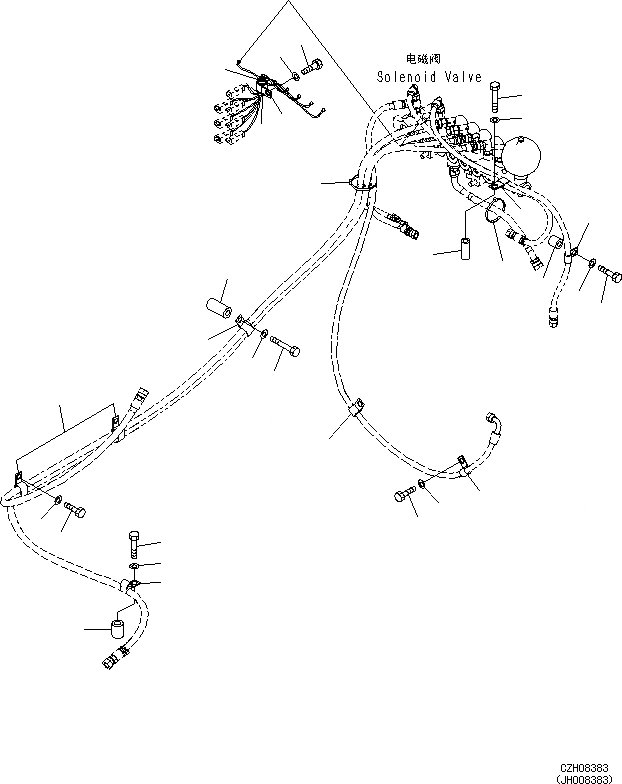 电磁阀
Solenoid Valve

CZH08383
(JH008383)