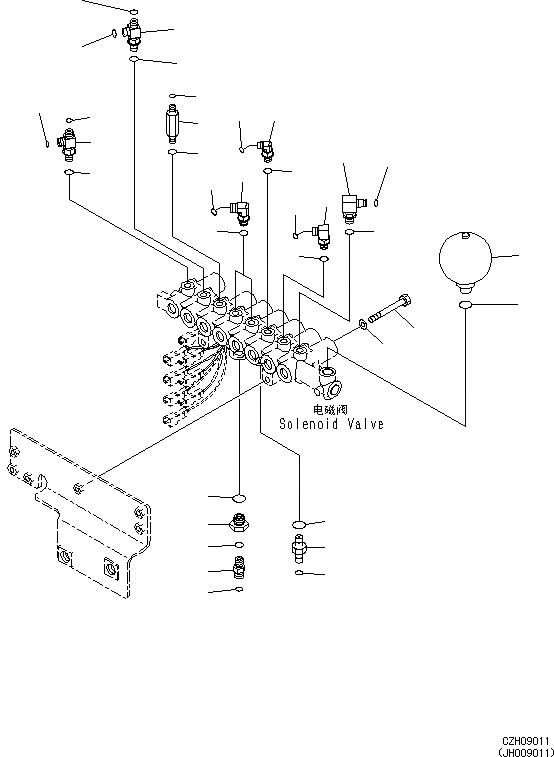 电磁阀
Solenoid Valve

CZH09011
(JH009011)