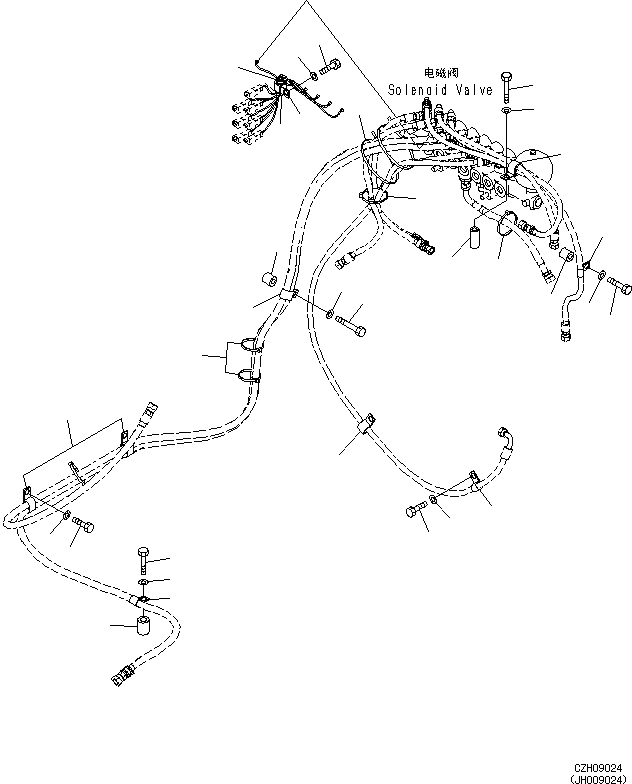 电磁阀
Solenoid Valve

CZH09024
(JH009024)