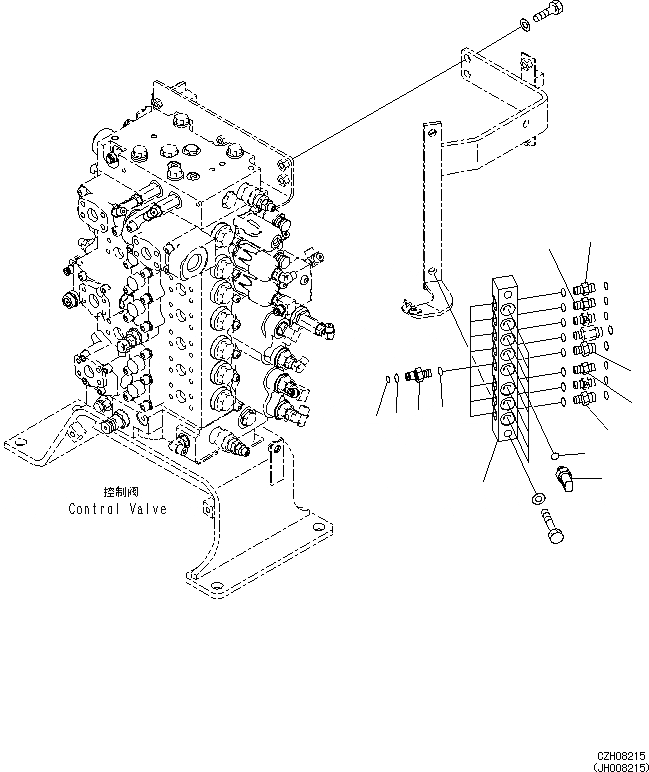 控制阀
Control Valve

CZH08215
(JH008215)