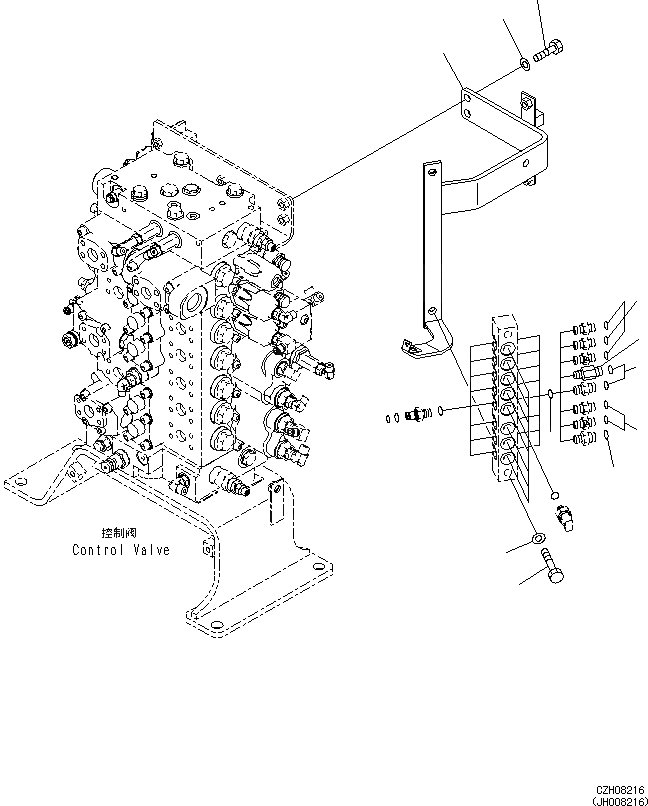 控制阀
Control Valve

CZH08216
(JH008216)