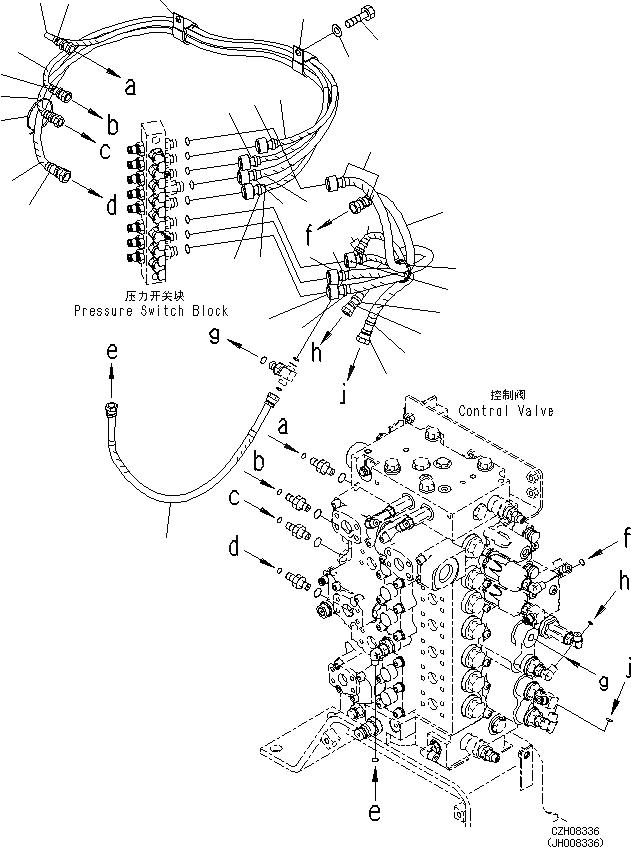 a
b
c
d
压力开关块
Pressure Switch Block
f
g
h
j
e
控制阀
Control Valve
a
b
c
d
f
h
g
j
e
CZH08336
(JH008336)