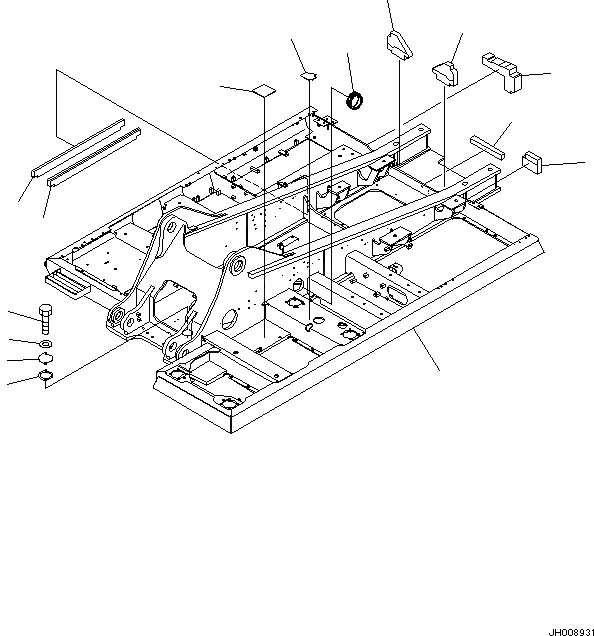 JH008931