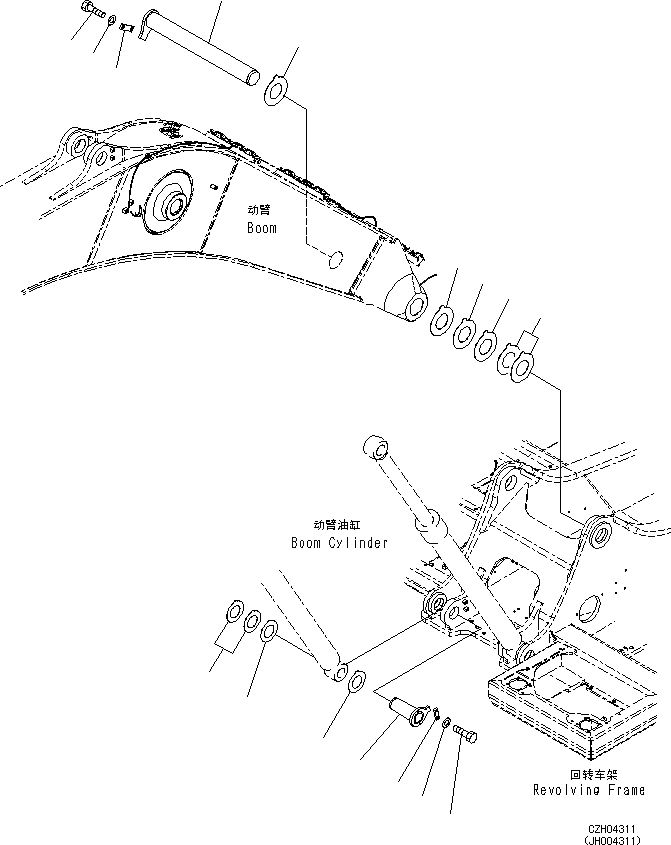 动臂
Boom

动臂油缸
Boom Cylinder

回转车架
Revolving Frame

CZH04311
(JH004311)