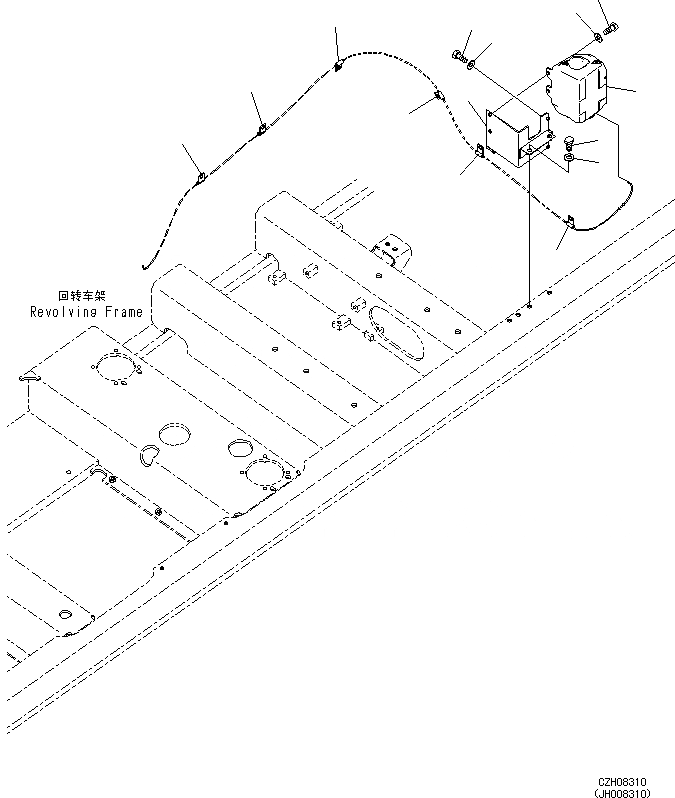 回转车架
Revolving Frame

CZH08310
(JH008310)