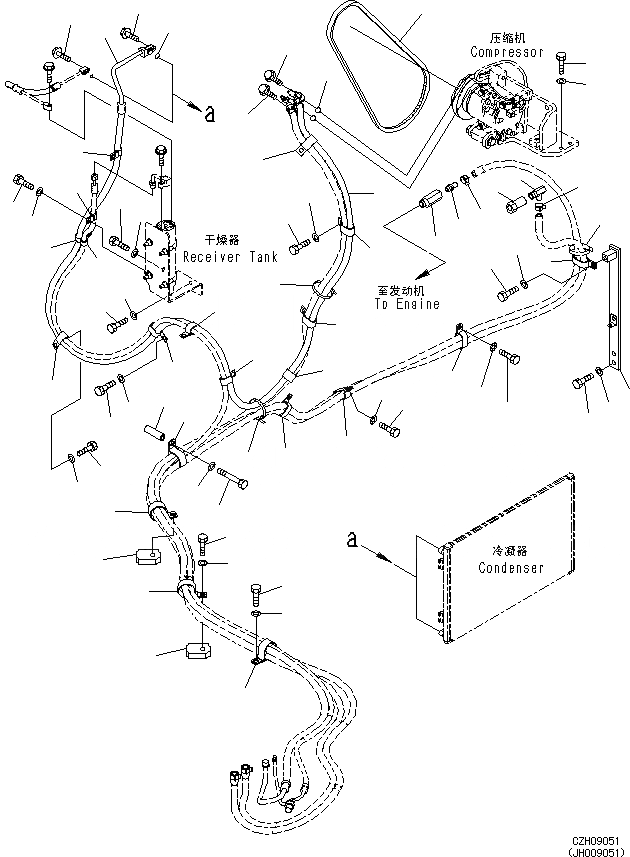 压缩机
Compressor

a

干燥器
Receiver Tank

至发动机
To Engine

a

冷凝器
Condenser

CZH09051
(JH009051)