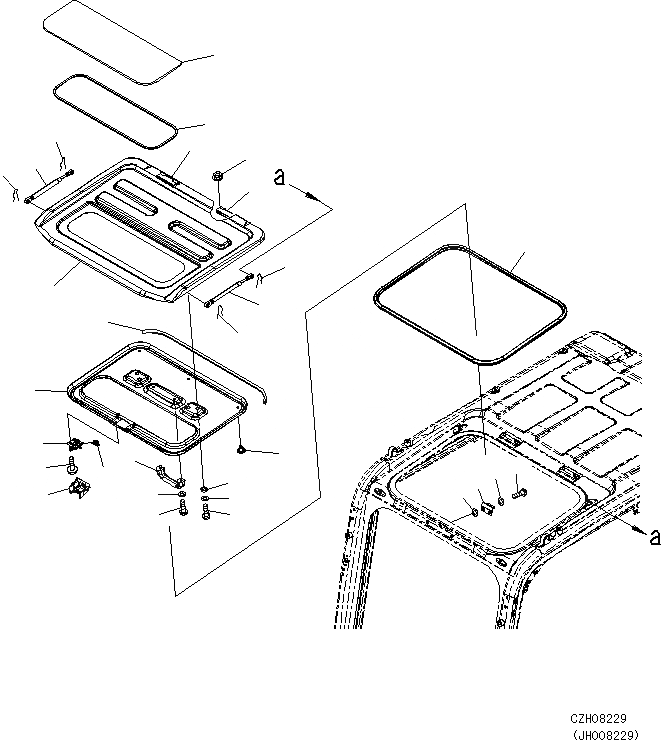 a

a

CZH08229
(JH008229)