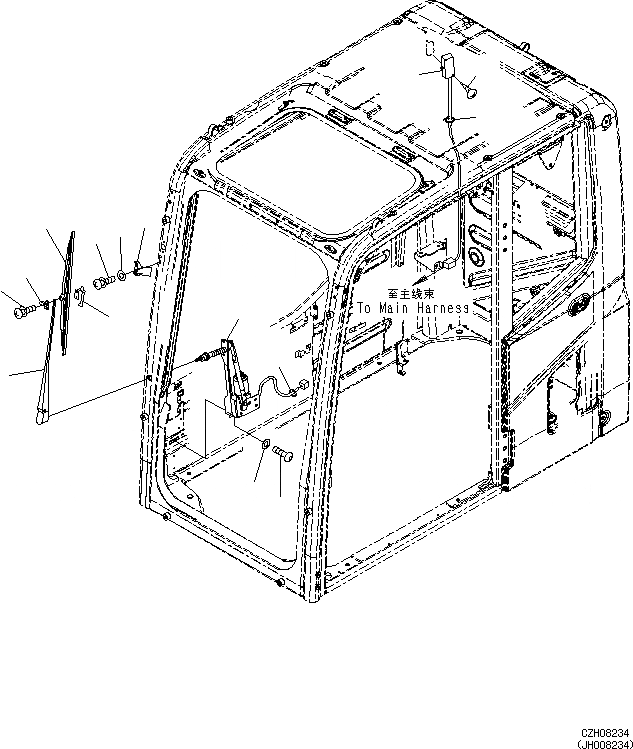 至主线束
To Main Harness

CZH08234
(JH008234)