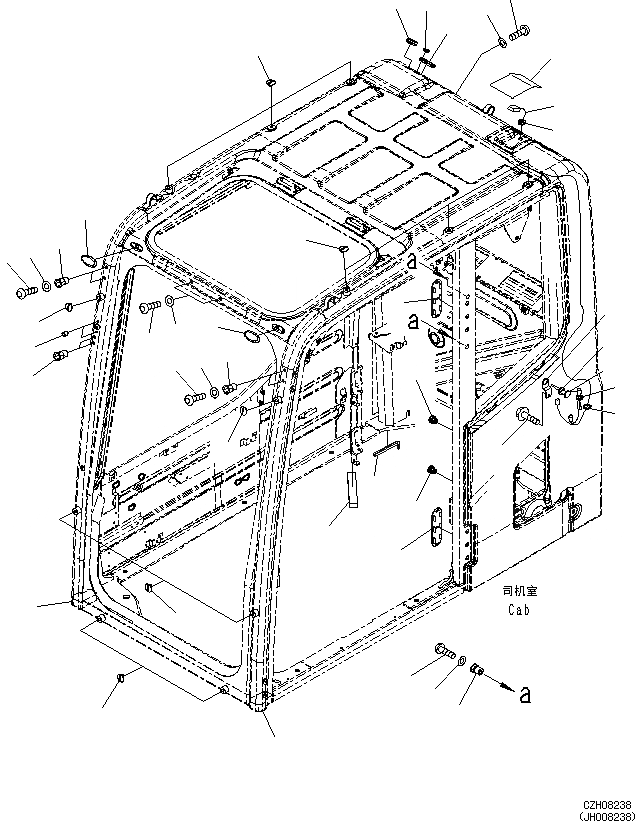 a

a

司机室
Cab

a

CZH08238
(JH008238)