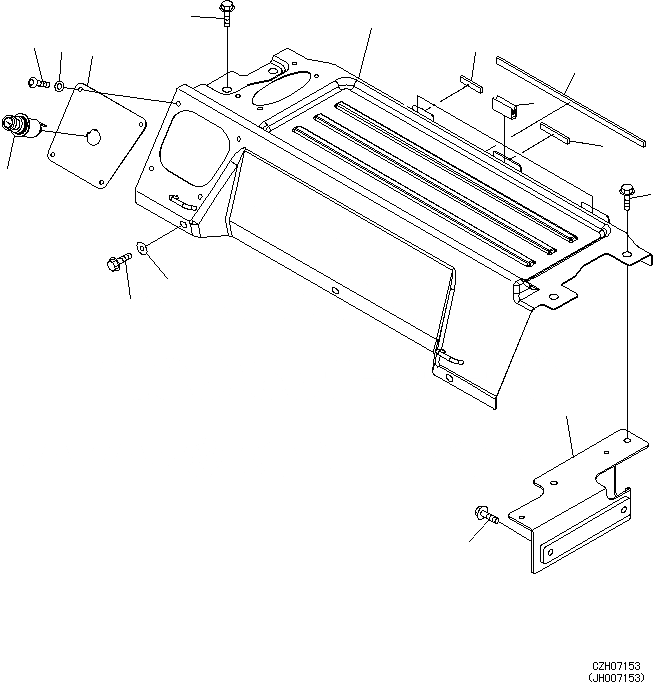 CZH07153
(JH007153)