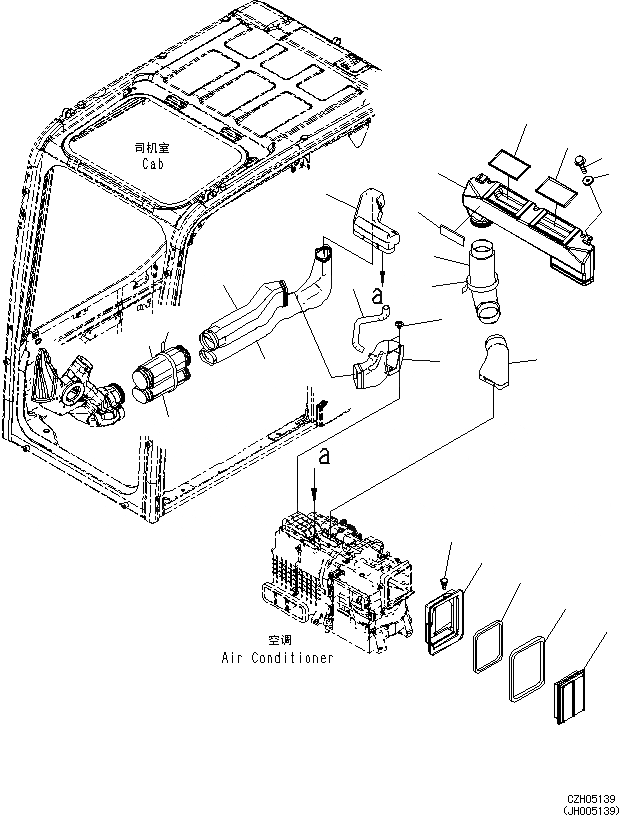 司机室
Cab

a

a

空调
Air Conditioner

CZH05139
(JH005139)