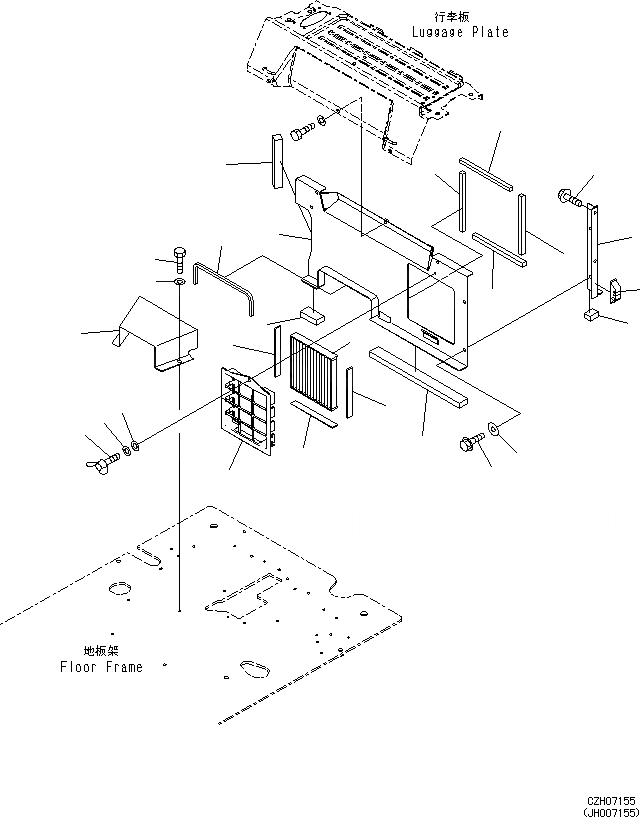 行李板
Luggage Plate

地板架
Floor Frame

CZH07155
(JH007155)