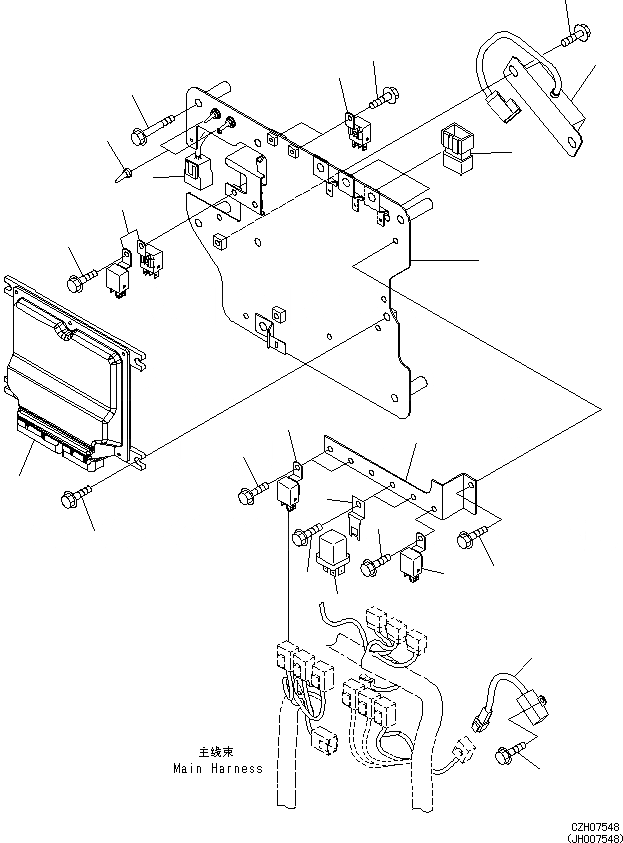 主线束
Main Harness

CZH07548
(JH007548)