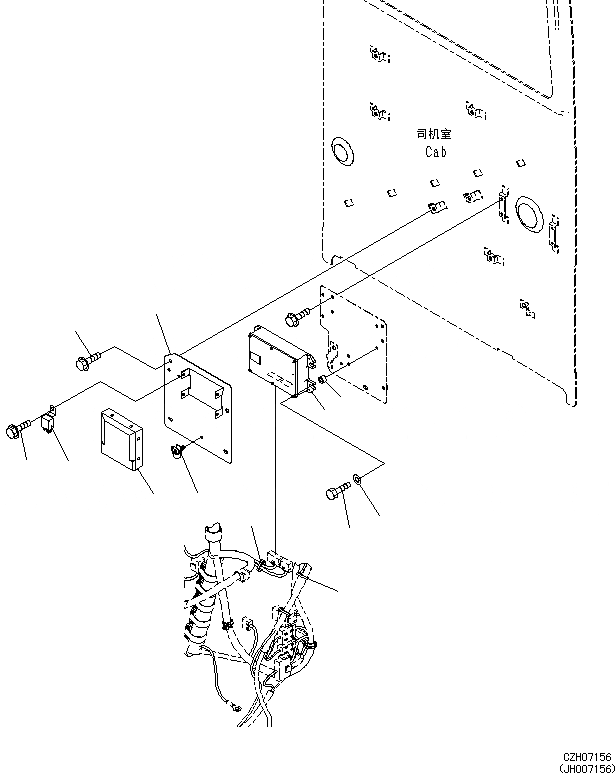 司机室
Cab

CZH07156
(JH007156)