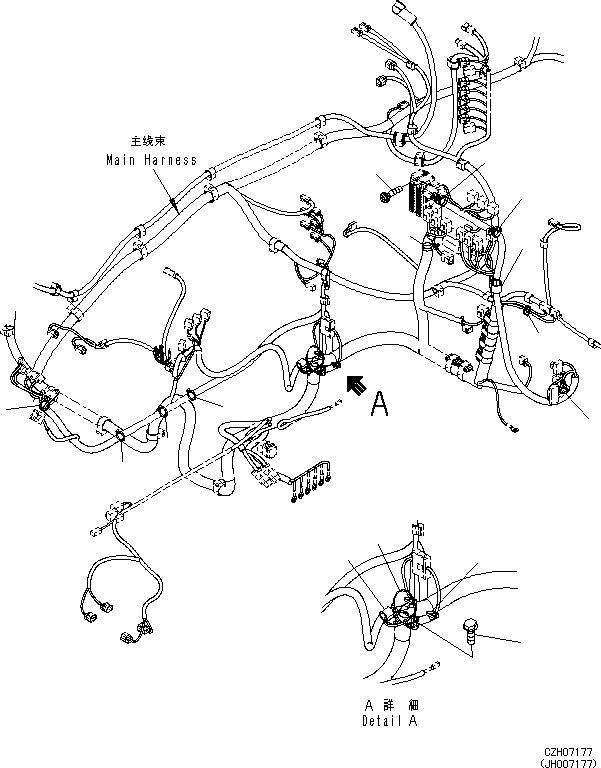 主线束
Main Harness

A

A 詳 細
Detail A

CZH07177
(JH007177)