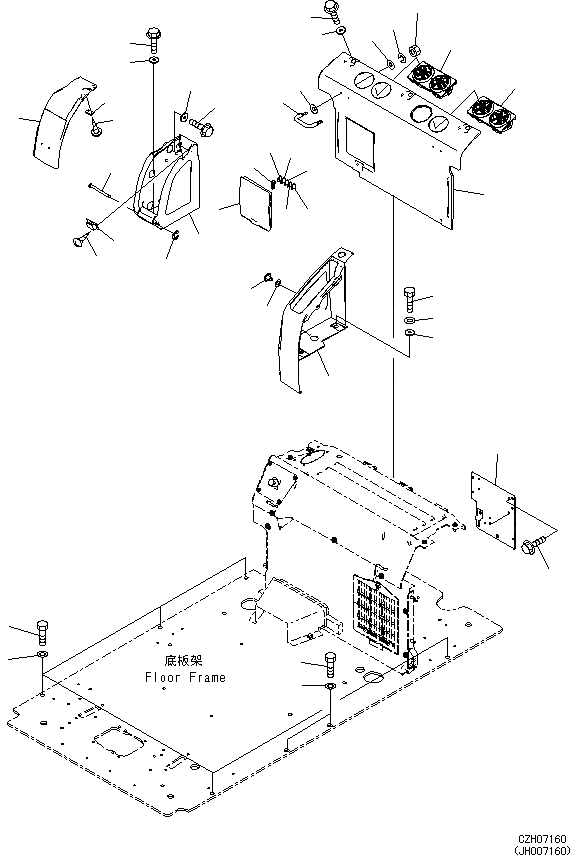 底板架
Floor Frame

CZH07160
(JH007160)