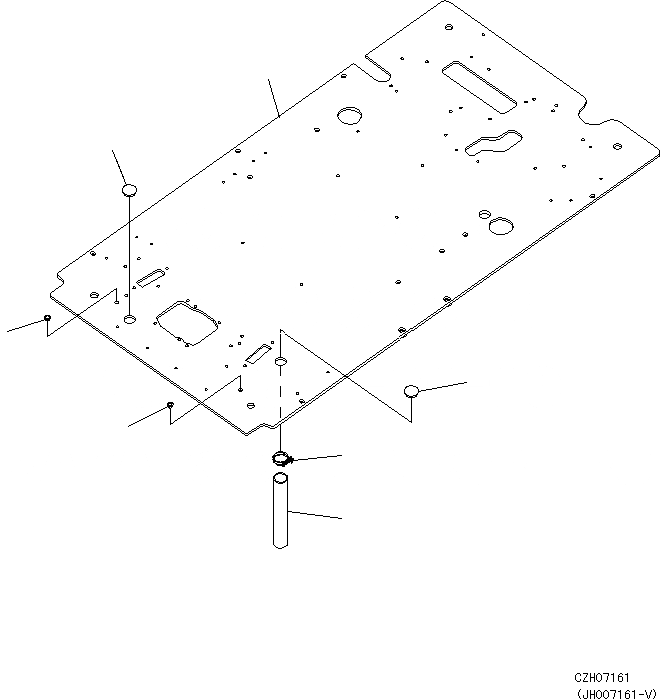 CZH07161
(JH007161-V)