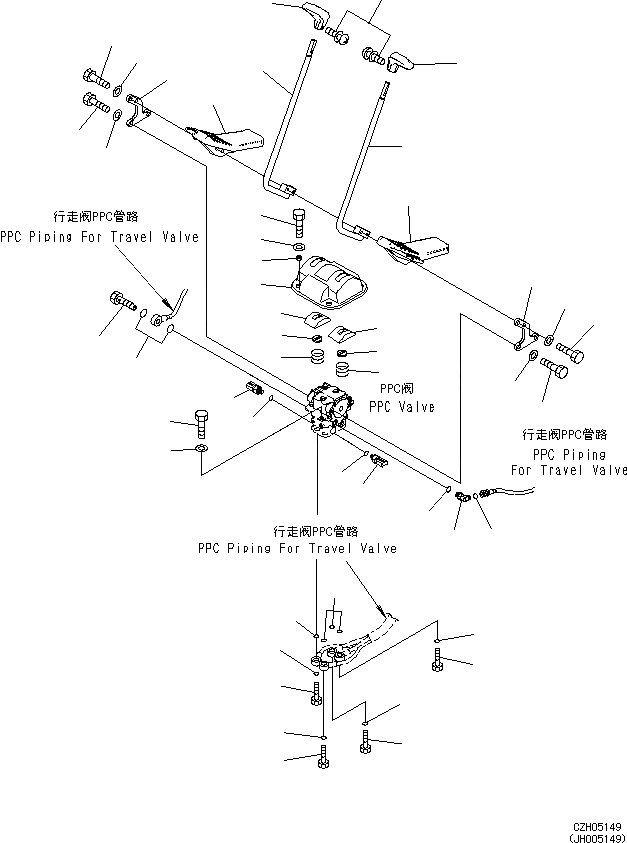 行走阀PPC管路
PPC Piping For Travel Valve

PPC阀
PPC Valve

行走阀PPC管路
PPC Piping For Travel Valve

行走阀PPC管路
PPC Piping For Travel Valve

CZH05149
(JH005149)