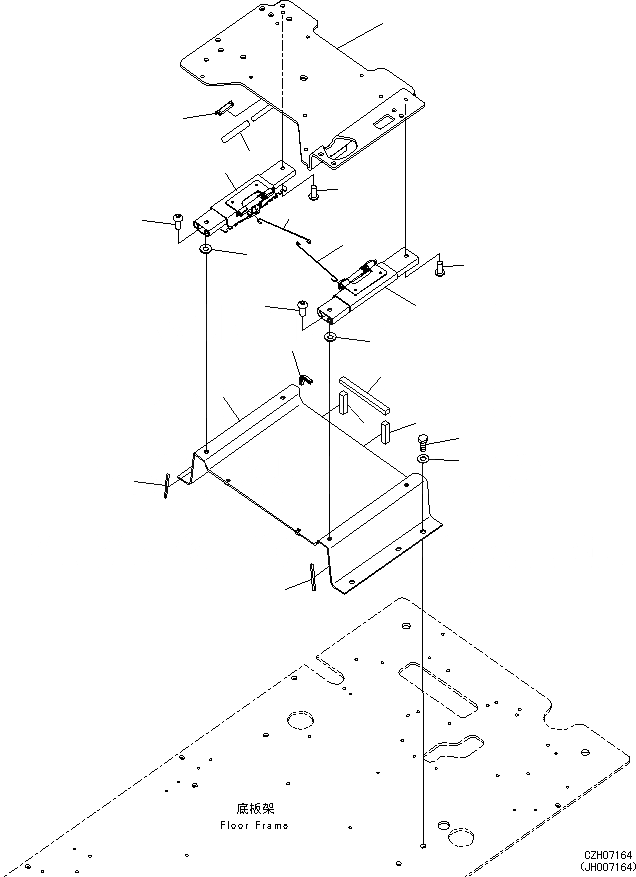 底板架
Floor Frame

CZH07164
(JH007164)