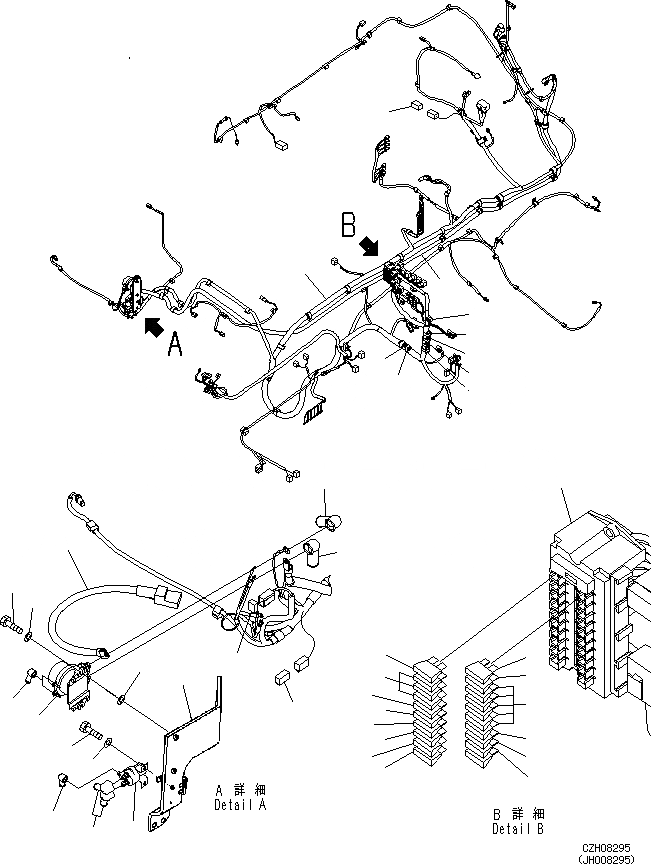 B

A

A 詳 細
Detail A

B 詳 細
Detail B

CZH08295
(JH008295)