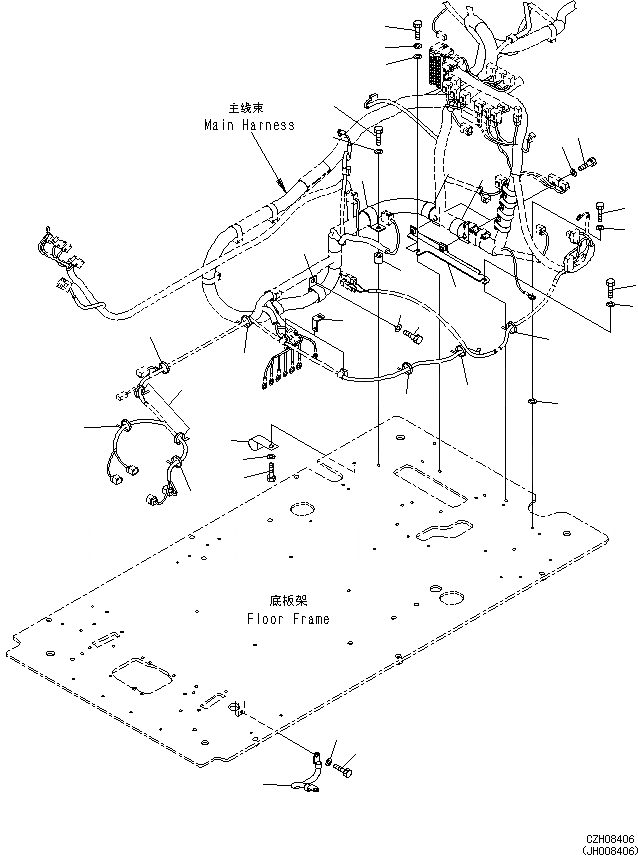 主线束
Main Harness

底板架
Floor Frame

CZH08406
(JH008406)