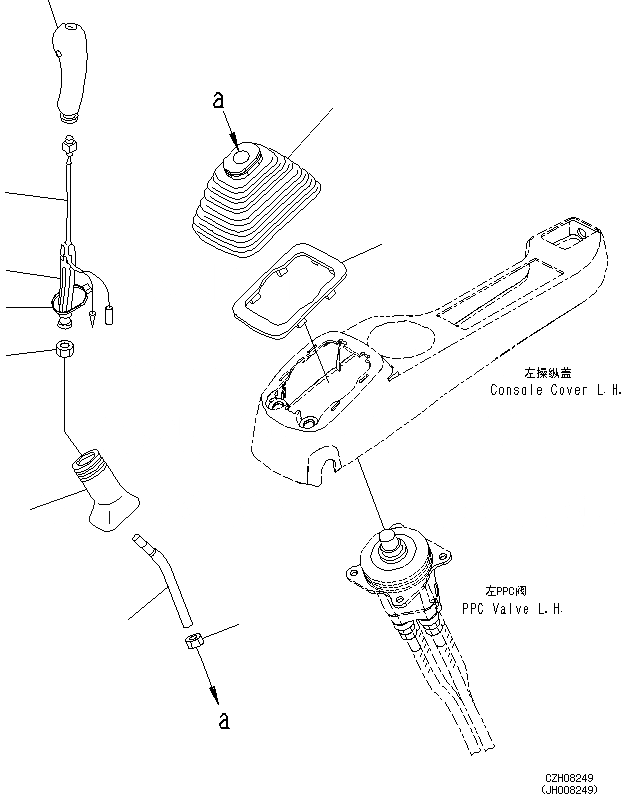 a

左操纵盖
Console Cover L.H.

左PPC阀
PPC Valve L.H.

a

CZH08249
(JH008249)