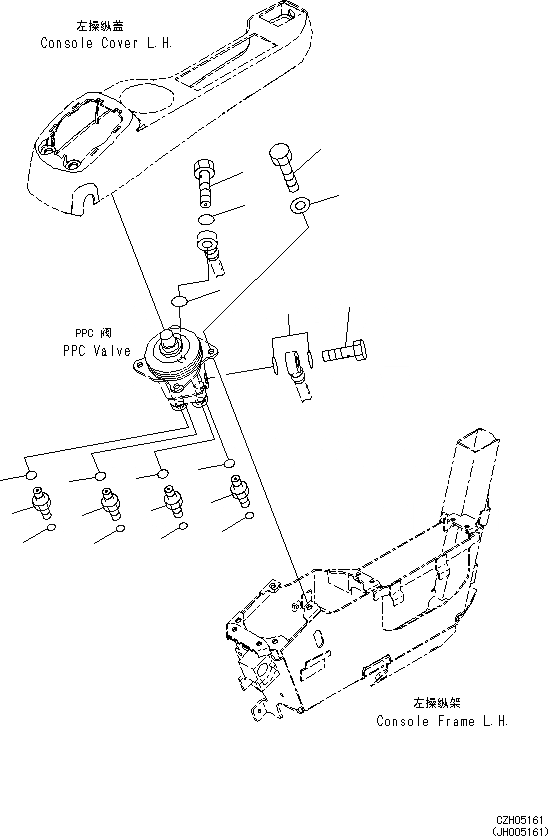 左操纵盖
Console Cover L.H.

PPC 阀
PPC Valve

左操纵架
Console Frame L.H.

CZH05161
(JH005161)