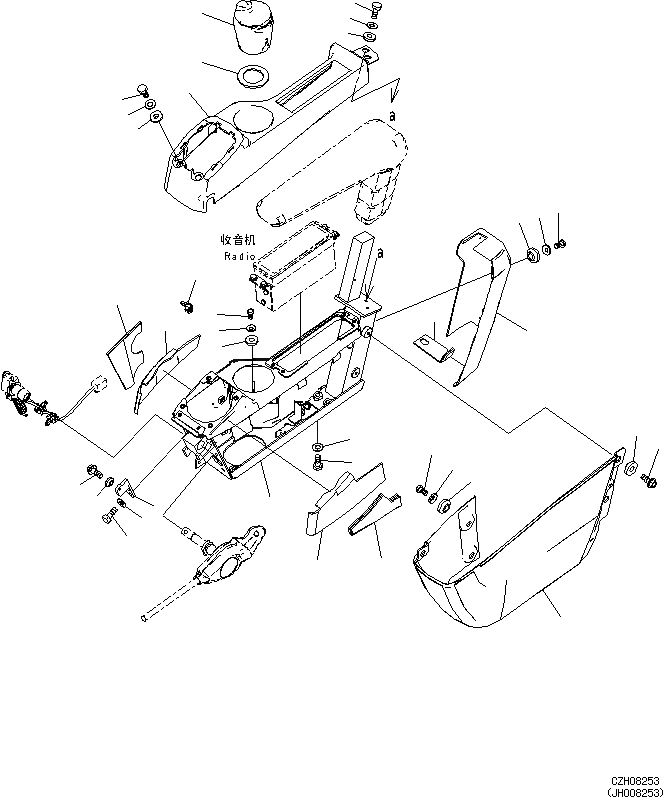 a

收音机
Radio

a

CZH08253
(JH008253)