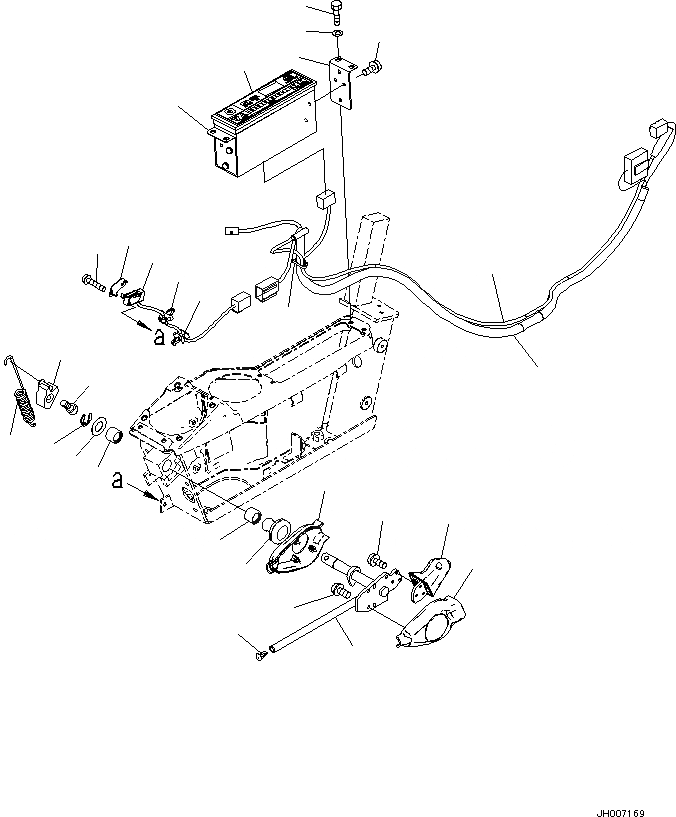 a

a

JH007169