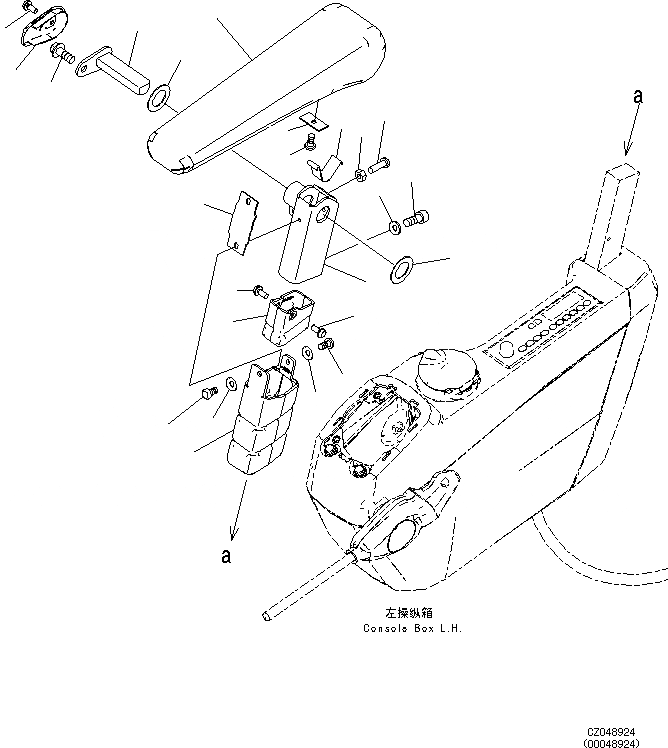 a

a

左操纵箱
Console Box L.H.

CZ048924
(00048924)